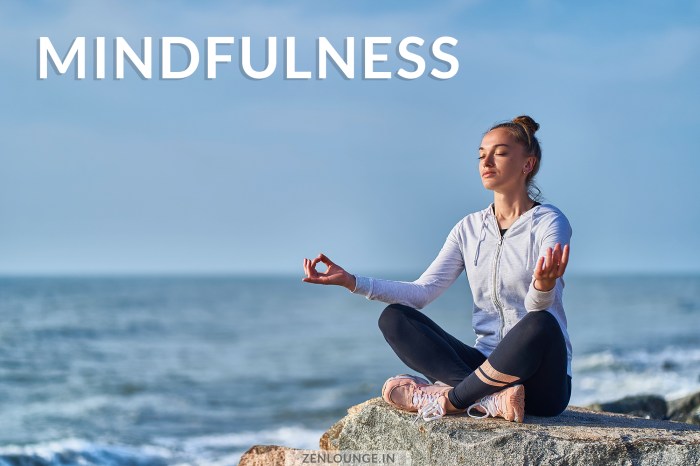 MINDFULNESS

ZENLOUNGE.IN